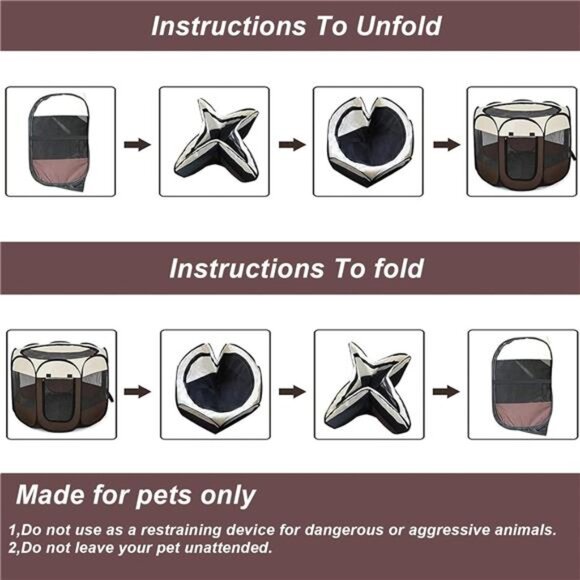 Instructions To Unfold

Instructions To fold

Made for pets only

1,Do not use as a restraining device for dangerous or aggressive animals.
2,Do not leave your pet unattended.